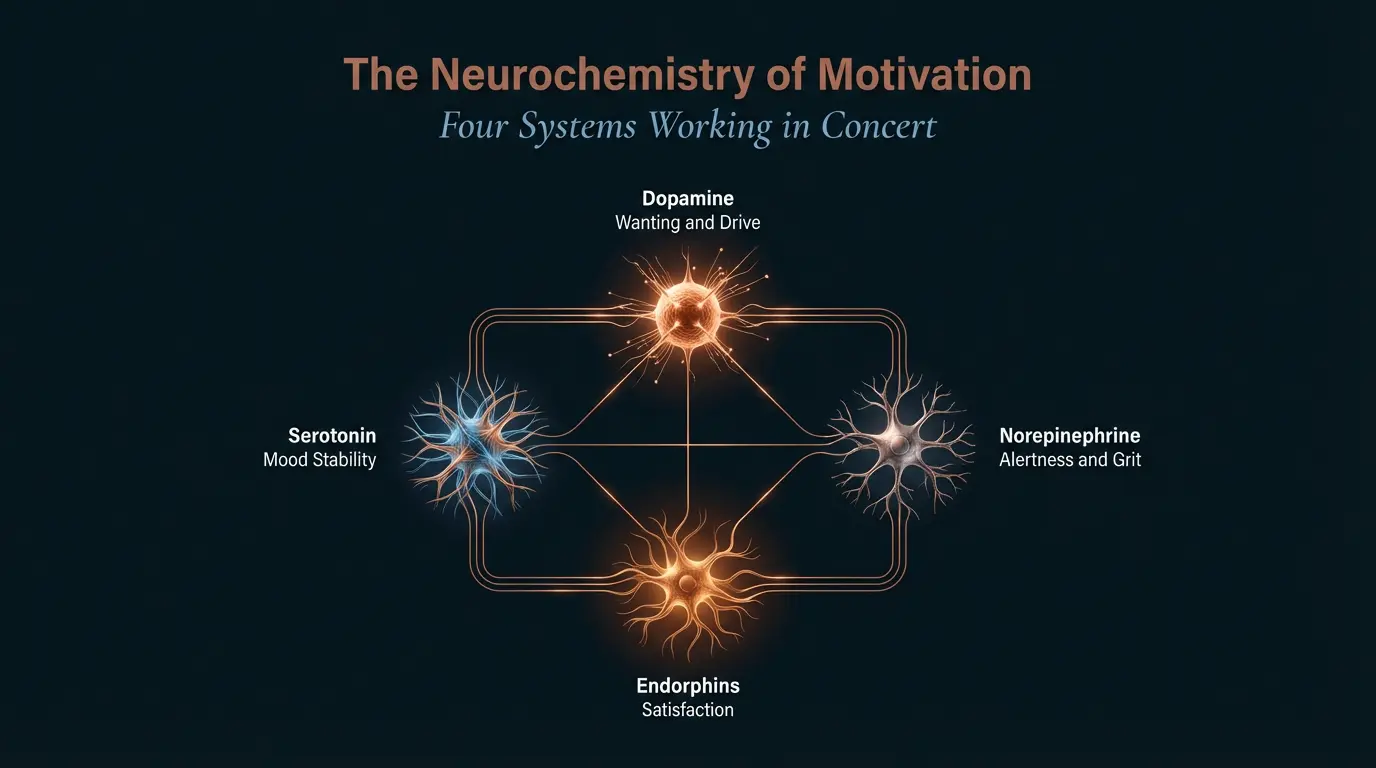 The Neurochemistry of Motivation
Four Systems Working in Concert

Dopamine
Wanting and Drive

Serotonin
Mood Stability

Norepinephrine
Alertness and Grit

Endorphins
Satisfaction