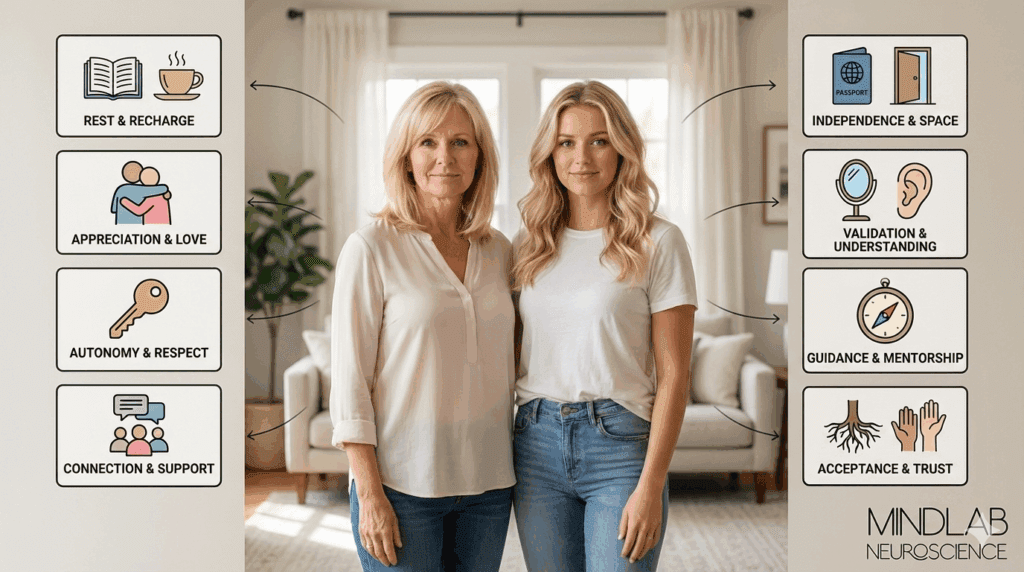 REST & RECHARGE

APPRECIATION & LOVE

AUTONOMY & RESPECT

CONNECTION & SUPPORT

PASSPORT

INDEPENDENCE & SPACE

VALIDATION & UNDERSTANDING

GUIDANCE & MENTORSHIP

ACCEPTANCE & TRUST

MINDLAB NEUROSCIENCE