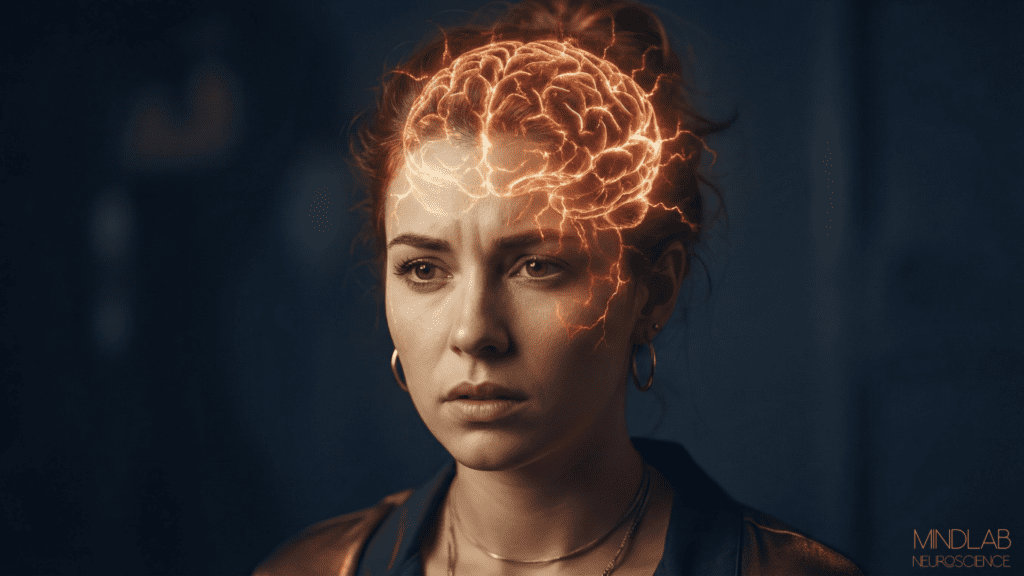 MINDLAB
NEUROSCIENCE