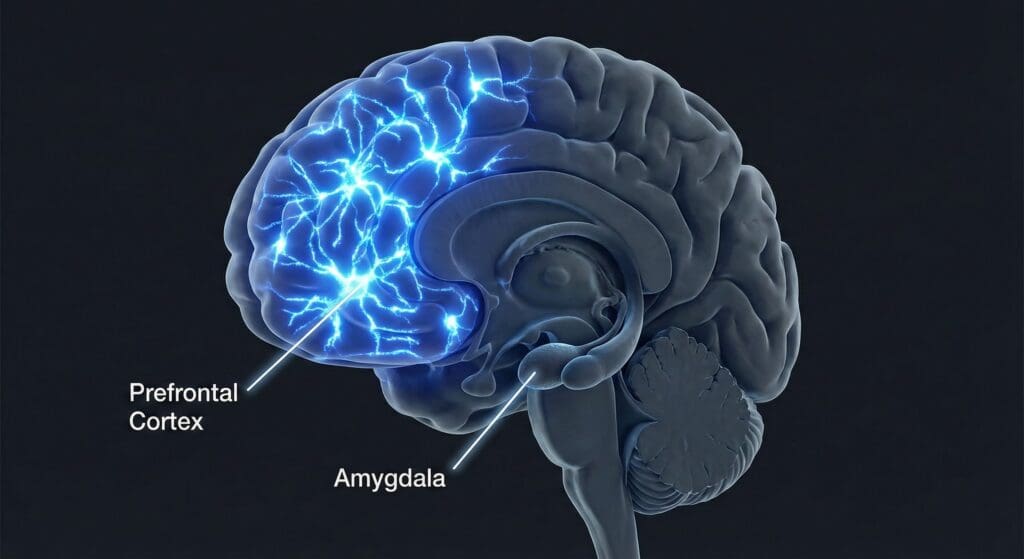 Prefrontal Cortex

Amygdala